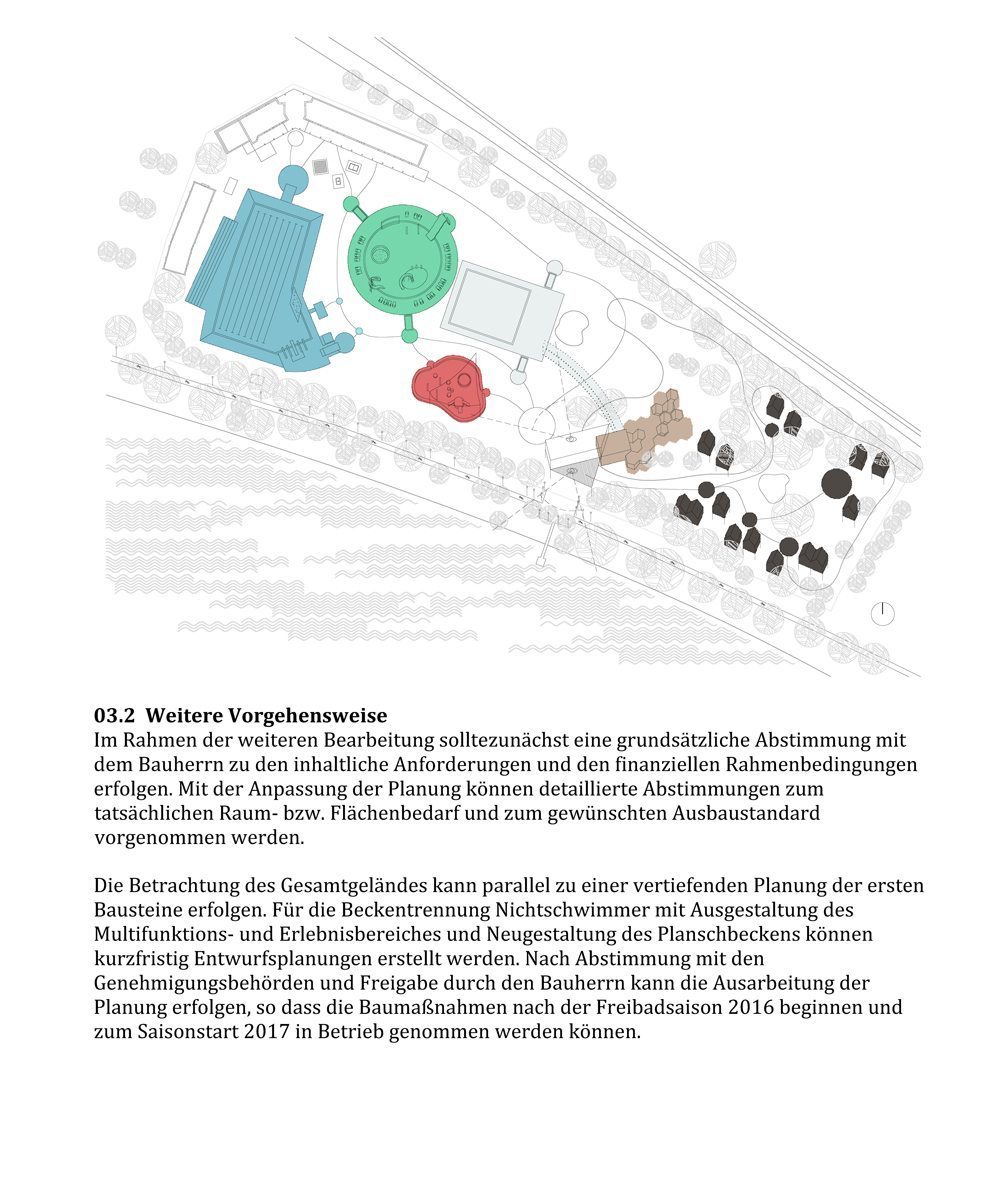 03.2 Weitere Vorgehensweise
Im Rahmen der weiteren Bearbeitung solltezunächst eine grundsätzliche Abstimmung mit dem Bauherrn zu den inhaltliche Anforderungen und den finanziellen Rahmenbedingungen erfolgen. Mit der Anpassung der Planung können detaillierte Abstimmungen zum tatsächlichen Raum- bzw. Flächenbedarf und zum gewünschten Ausbaustandard vorgenommen werden.

Die Betrachtung des Gesamtgeländes kann parallel zu einer vertiefenden Planung der ersten Bausteine erfolgen. Für die Beckentrennung Nichtschwimmer mit Ausgestaltung des Multifunktions- und Erlebnisbereiches und Neugestaltung des Planschbeckens können kurzfristig Entwurfsplanungen erstellt werden. Nach Abstimmung mit den Genehmigungsbehörden und Freigabe durch den Bauherrn kann die Ausarbeitung der Planung erfolgen, so dass die Baumaßnahmen nach der Freibadsaison 2016 beginnen und zum Saisonstart 2017 in Betrieb genommen werden können.